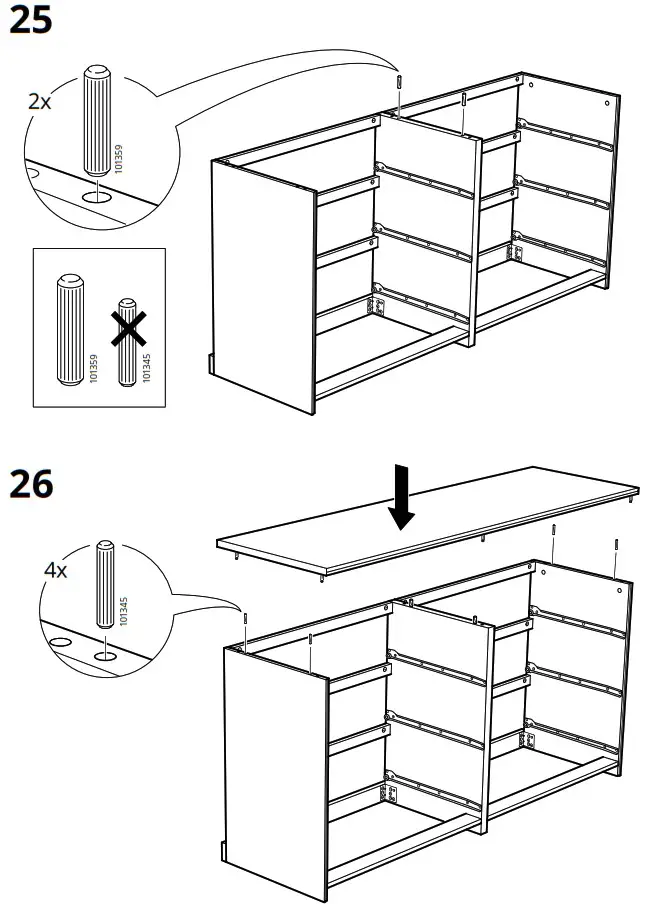 25

2x

101359

101359

101345

26

4x

101345