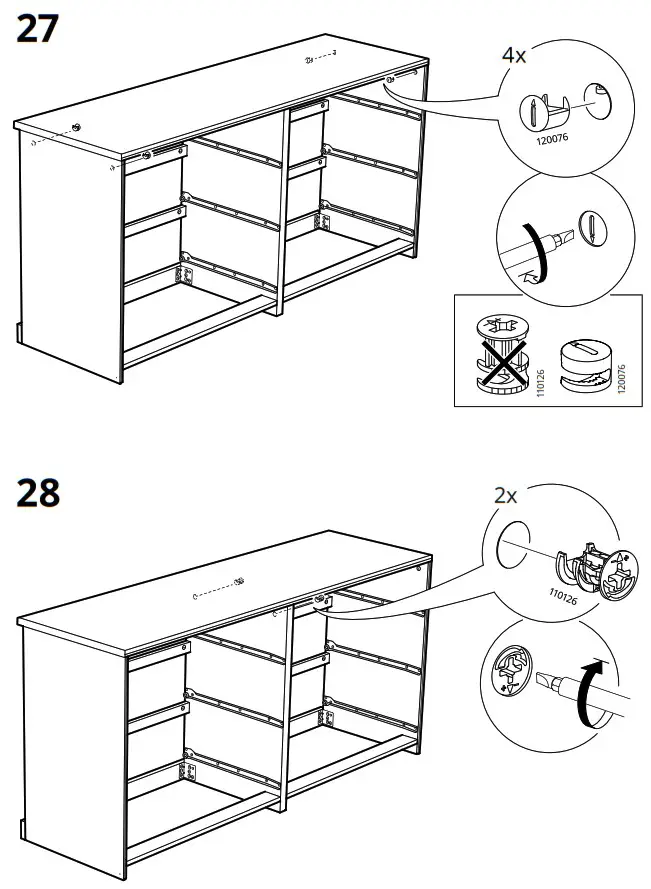 27

4x

120076

110126

120076

28

2x

110126