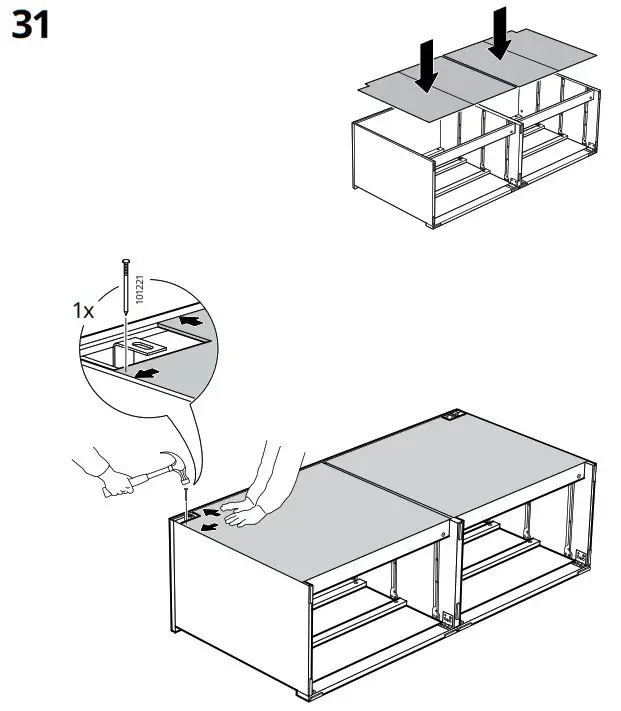 31

1x

101221