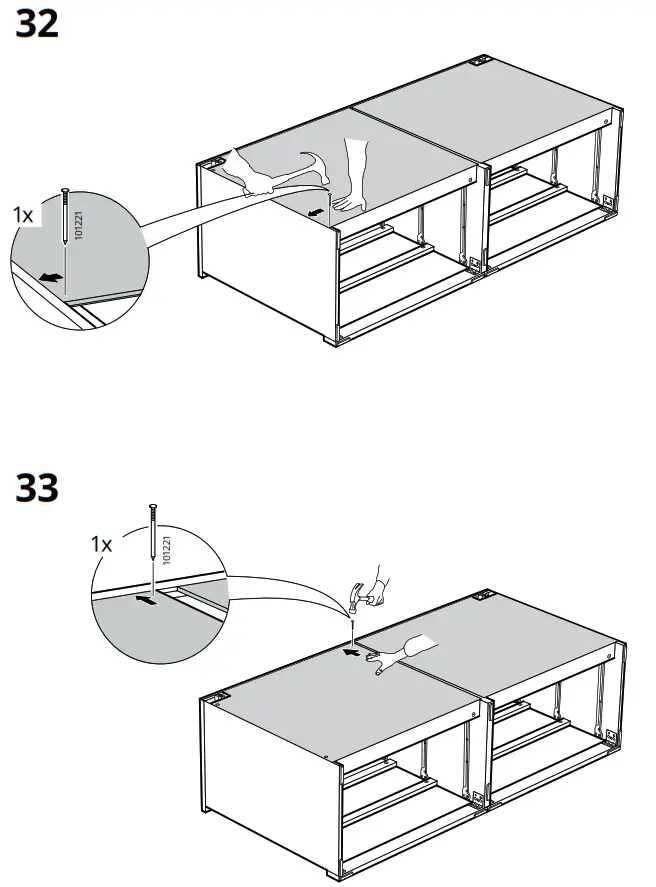 32

1x

101221

33

1x

101221