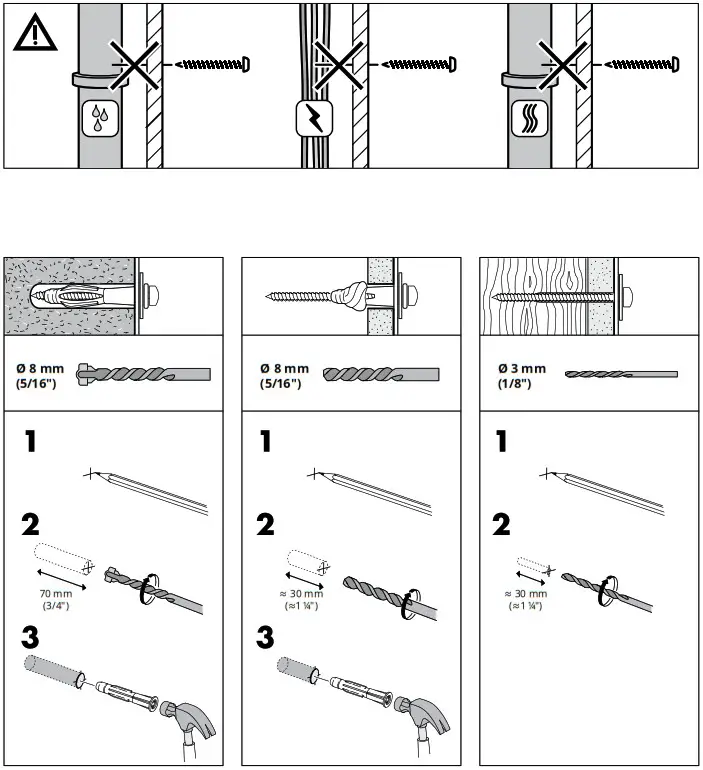 Ø 8 mm
(5/16")

1

2

70 mm
(3/4")

3

Ø 8 mm
(5/16")

1

2

≈ 30 mm
(≈1 ¼")

3

Ø 3 mm
(1/8")

1

2

≈ 30 mm
(≈1 ¼")