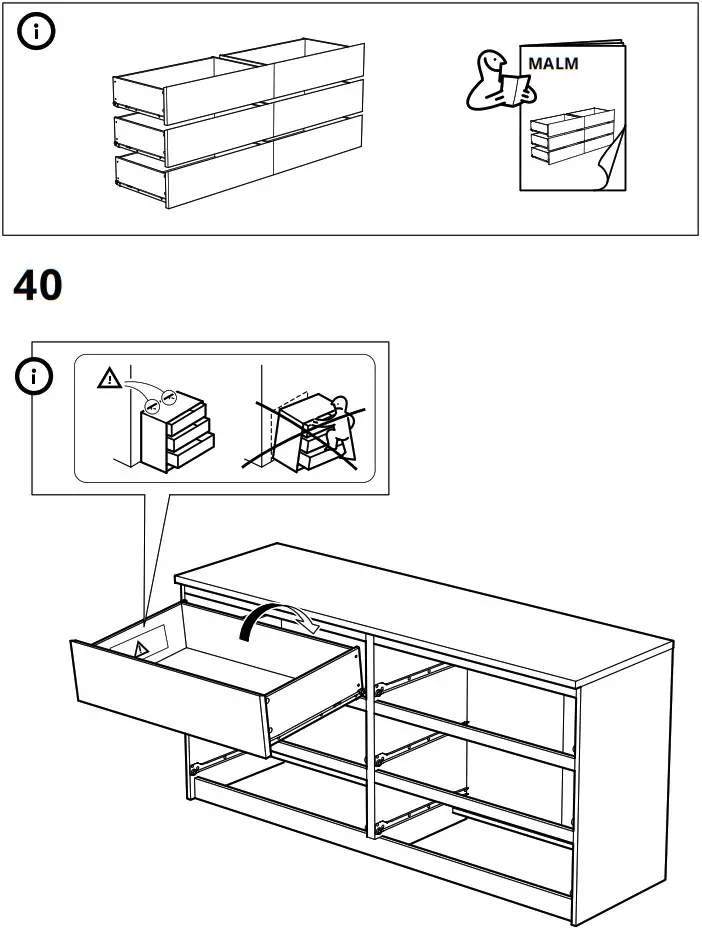 MALM

40