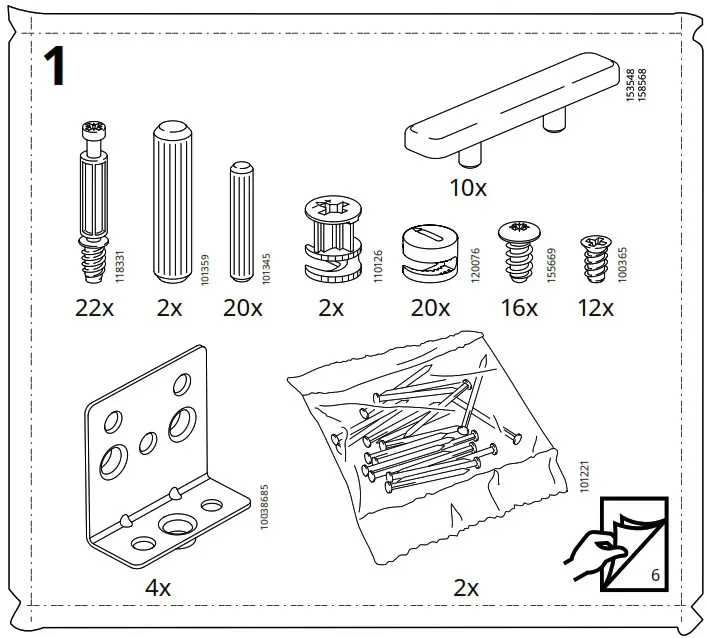 1

153548
158568

10x

118331
22x

101359
2x

101345
20x

110126
2x

120076
20x

155669
16x

100365
12x

10038685
4x

101221
2x

6