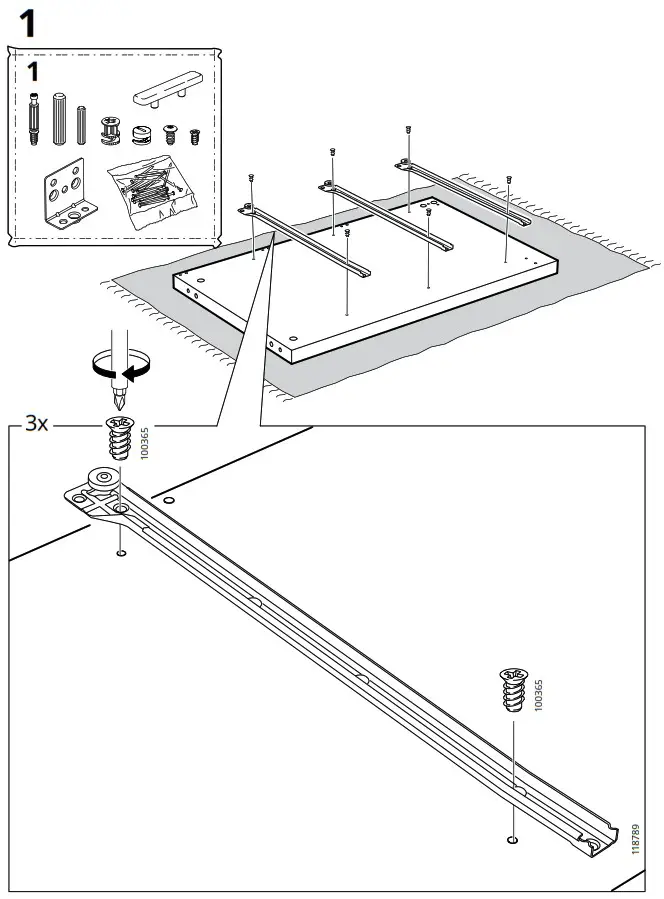 1

1

3x

100365

100365

118789