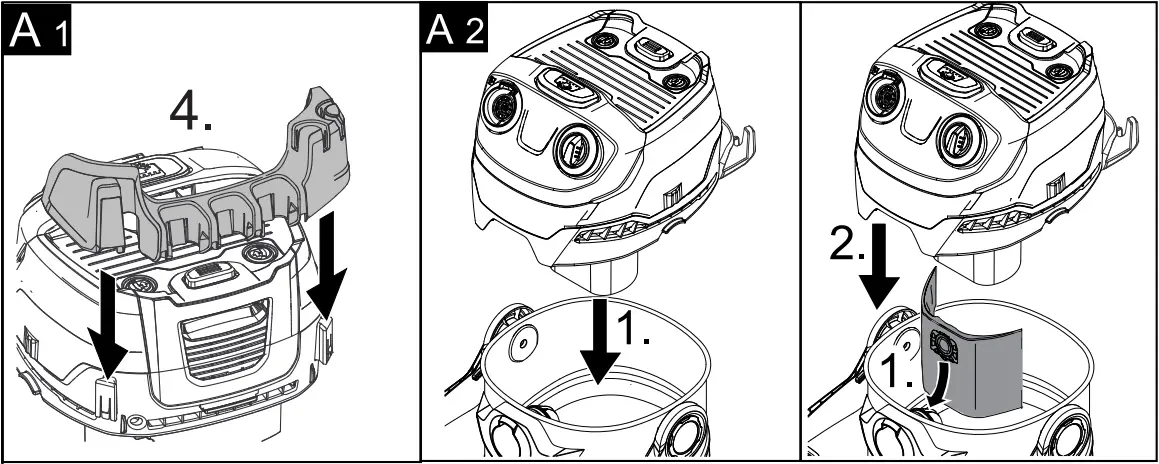 A 1

4.

A 2

1.

2.

1.