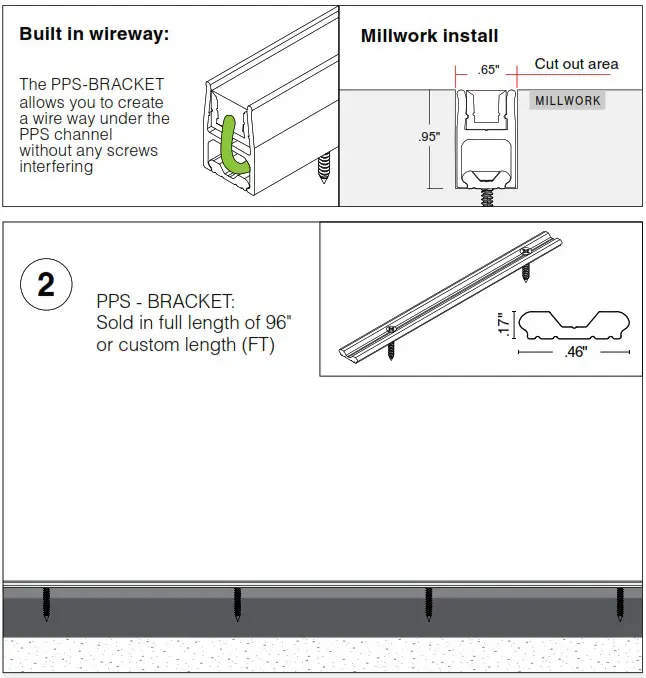 Built in wireway:

The PPS-BRACKET allows you to create a wire way under the PPS channel without any screws interfering

Millwork install

.65"

Cut out area

MILLWORK

.95"

2

PPS - BRACKET:
Sold in full length of 96" or custom length (FT)

.17"

.46"