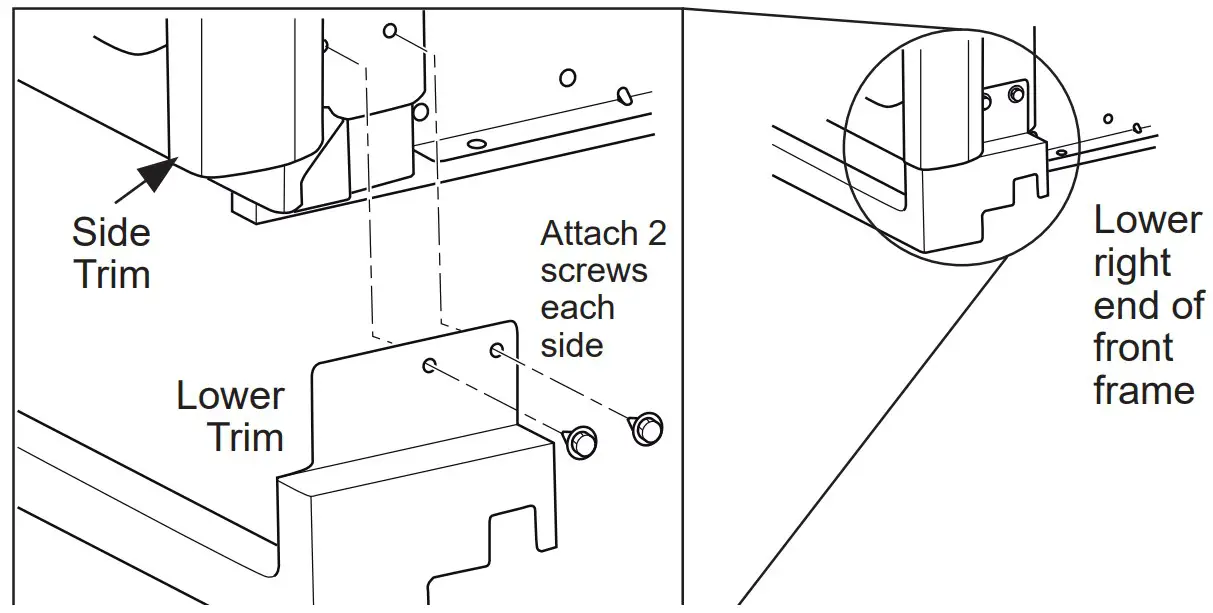 Side Trim

Attach 2 screws each side

Lower Trim

Lower right end of front frame