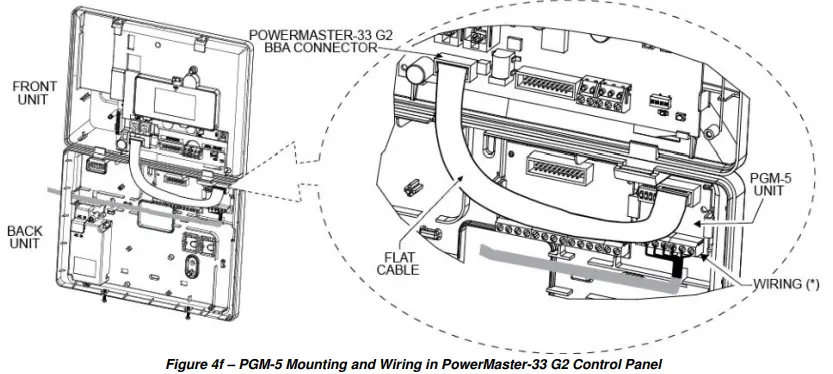 FRONT UNIT

BACK UNIT

POWERMASTER-33 G2 BBA CONNECTOR

PGM-5 UNIT

FLAT CABLE

WIRING (*)

Figure 4f – PGM-5 Mounting and Wiring in PowerMaster-33 G2 Control Panel