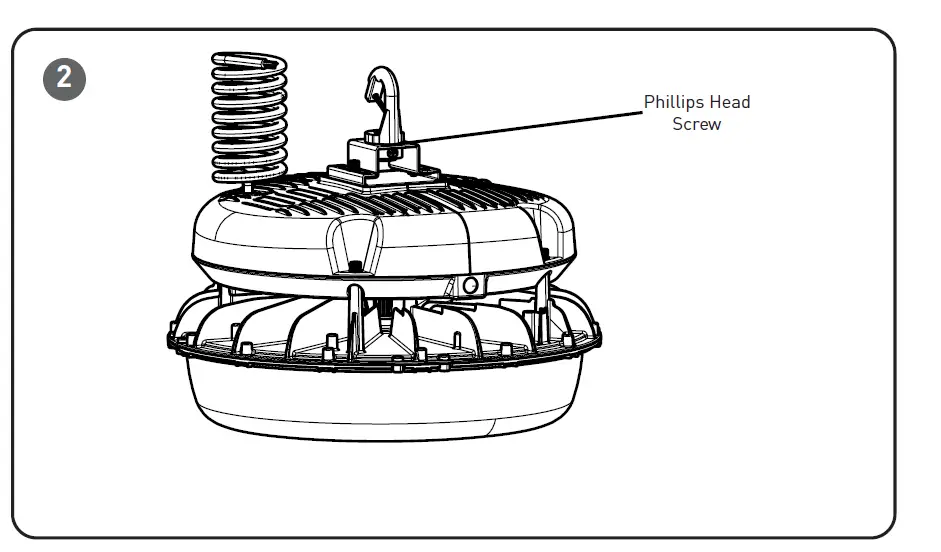 2

Phillips Head Screw