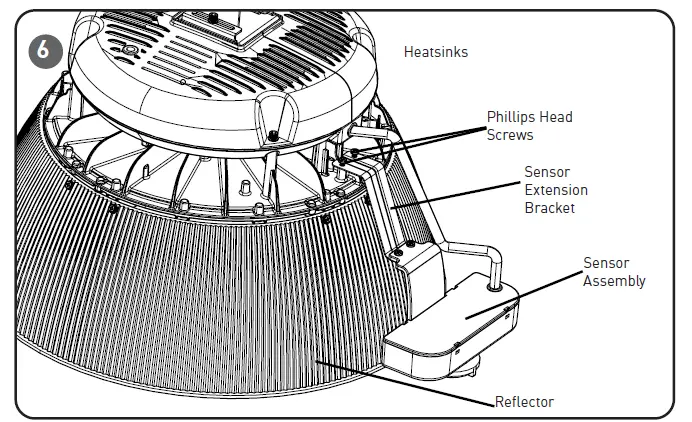 6

Heatsinks

Phillips Head Screws

Sensor Extension Bracket

Sensor Assembly

Reflector