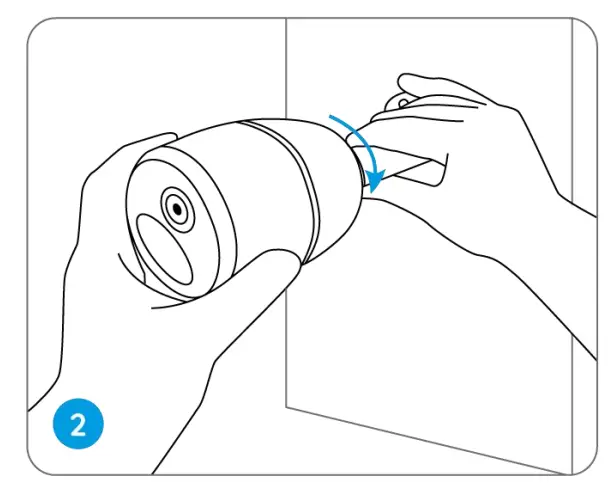 2