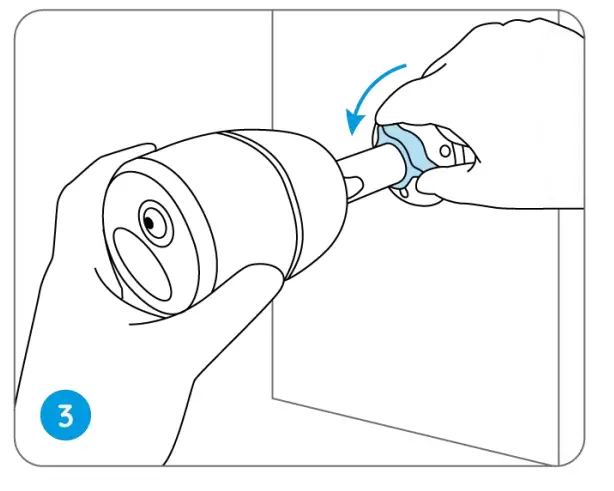 3