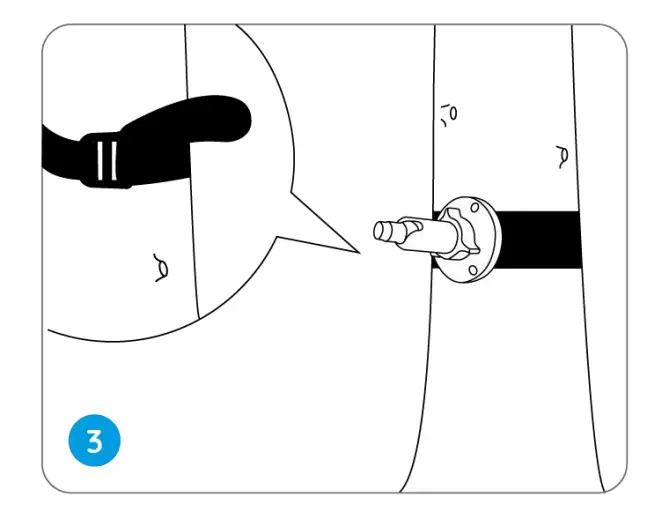 3