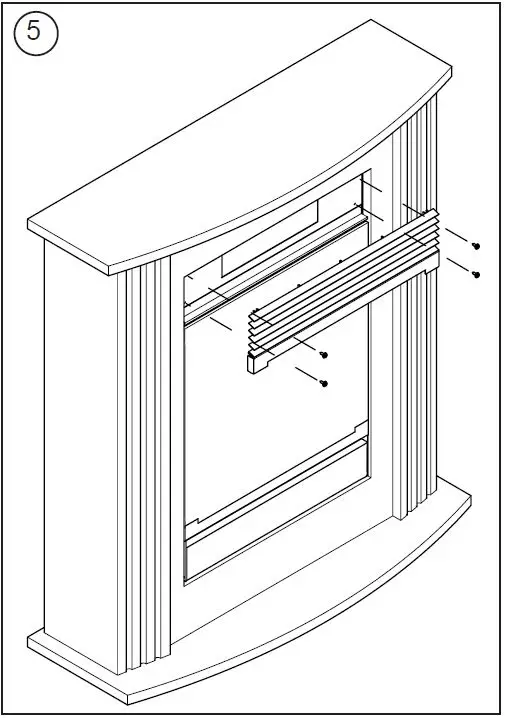 5