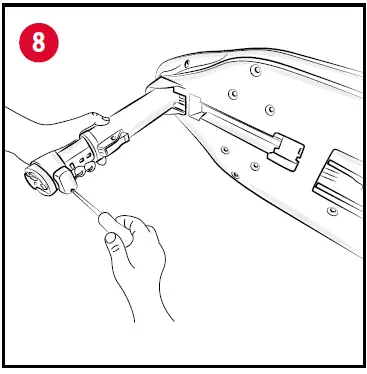 8