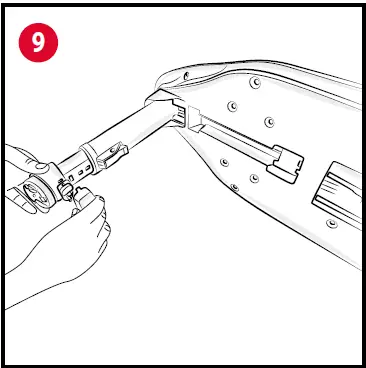 9