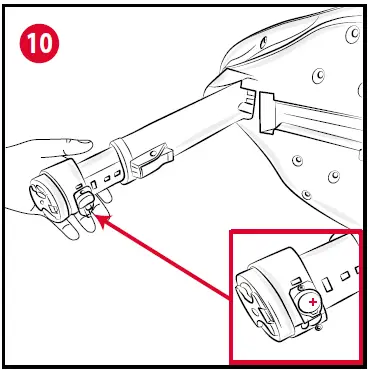 10

+