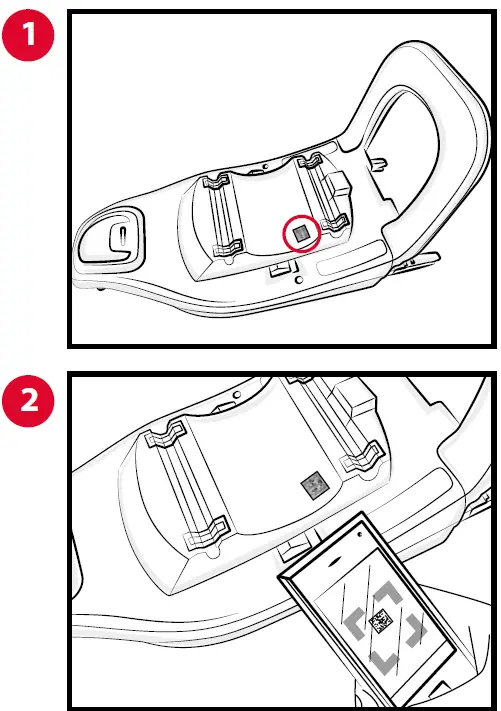 1

2