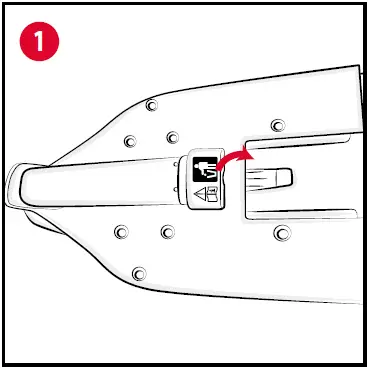 1