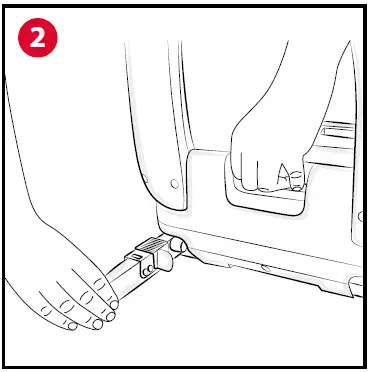 2