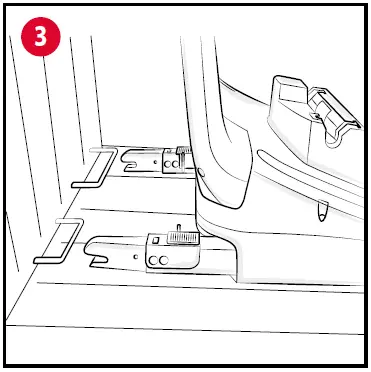 3