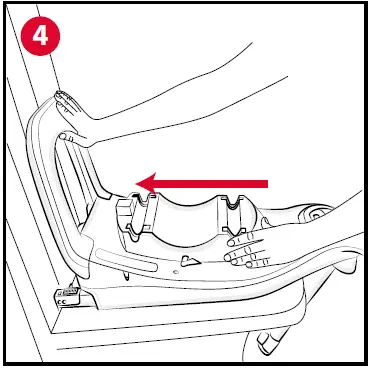 4