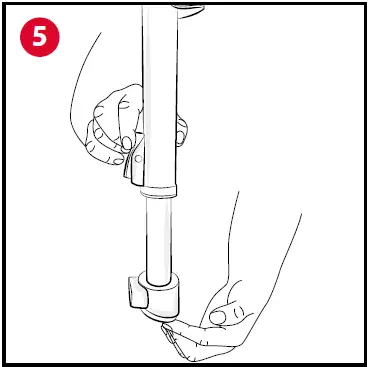 5