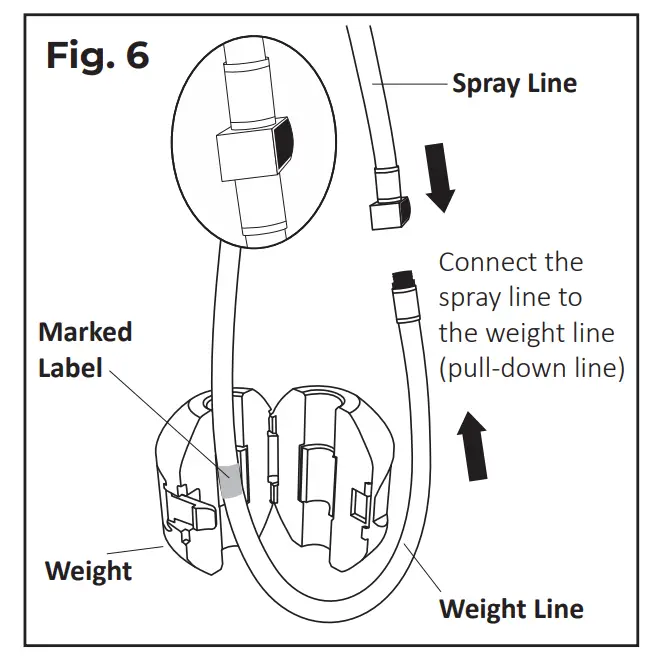 Fig. 6

Spray Line

Connect the spray line to the weight line (pull-down line)

Marked Label

Weight

Weight Line