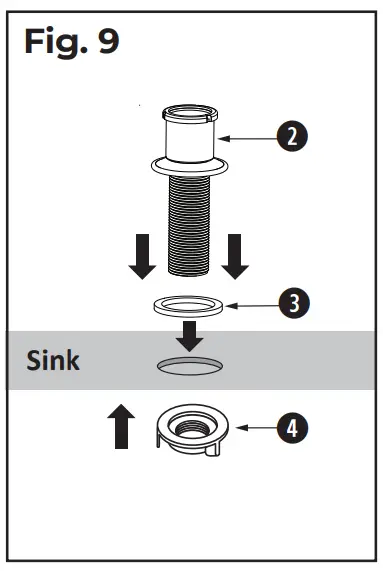 Fig. 9

2

3

Sink

4