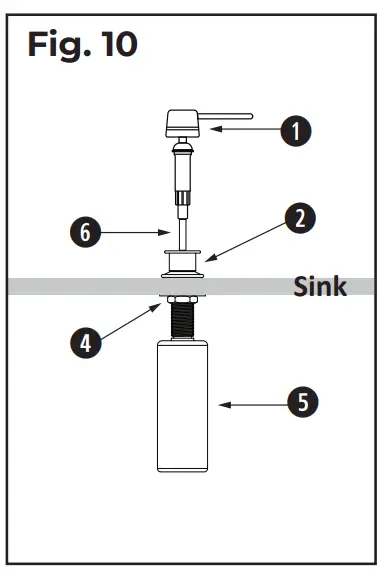 Fig. 10

1

6

2

Sink

4

5