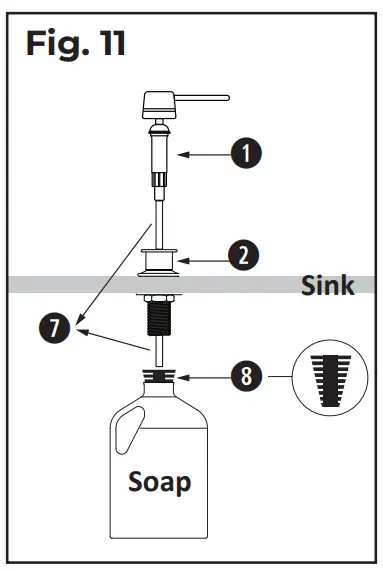 Fig. 11

1

2

Sink

7

8

Soap