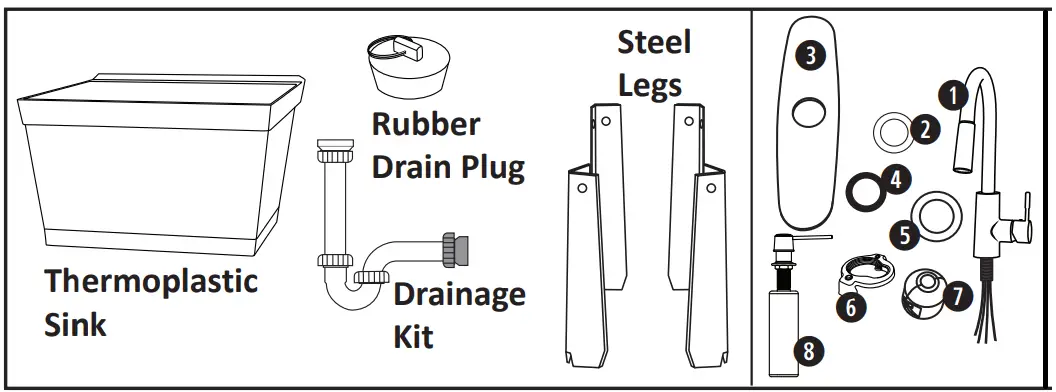 Thermoplastic Sink

Rubber Drain Plug

Drainage Kit

Steel Legs

3

1

2

4

5

6

7

8