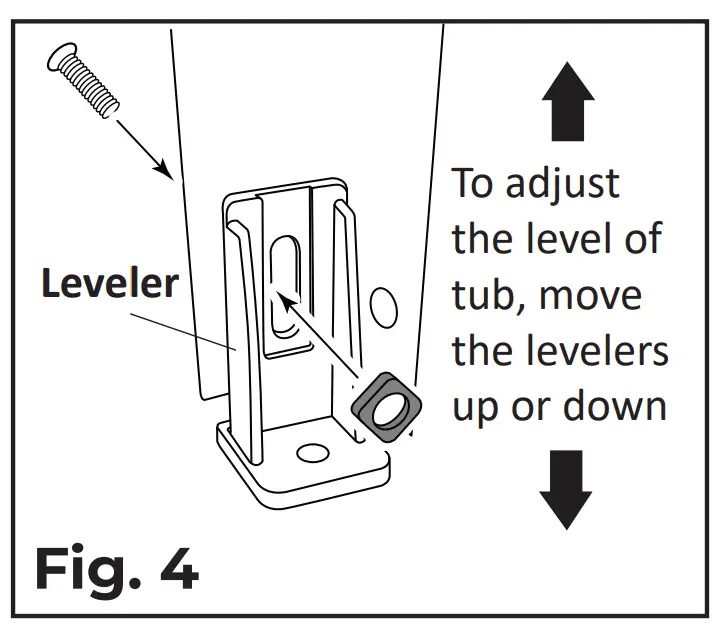 Leveler

To adjust the level of tub, move the levelers up or down

Fig. 4