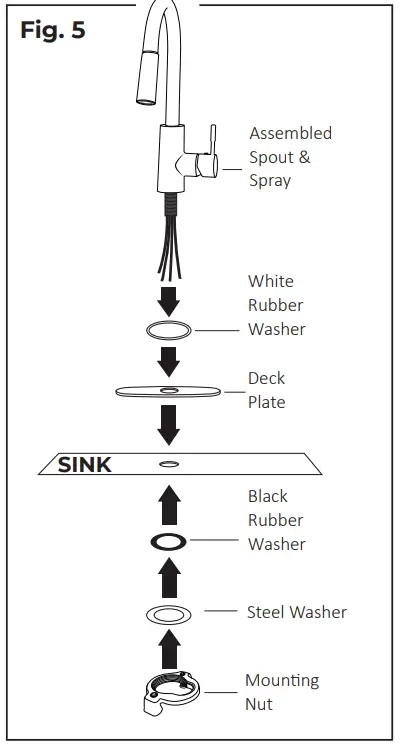 Fig. 5

Assembled Spout & Spray

White Rubber Washer

Deck Plate

SINK

Black Rubber Washer

Steel Washer

Mounting Nut