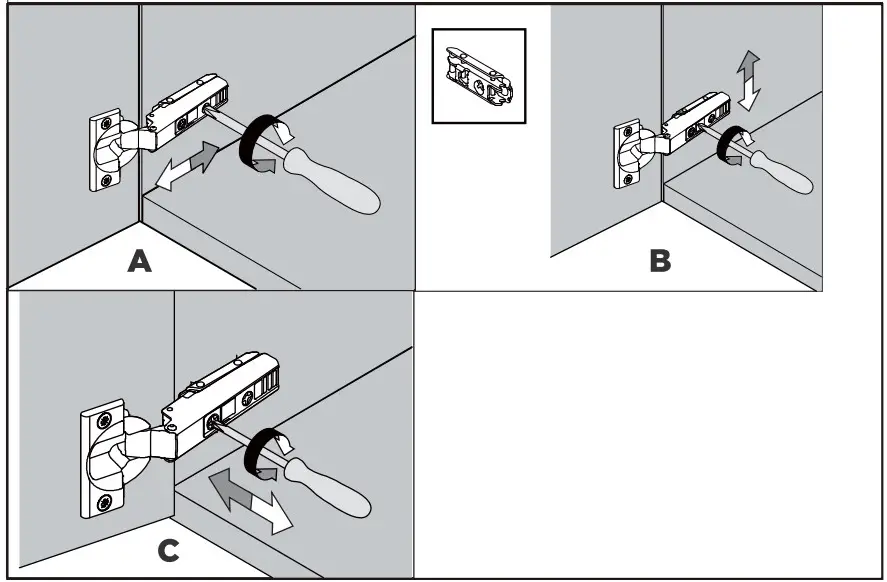 A

B

C