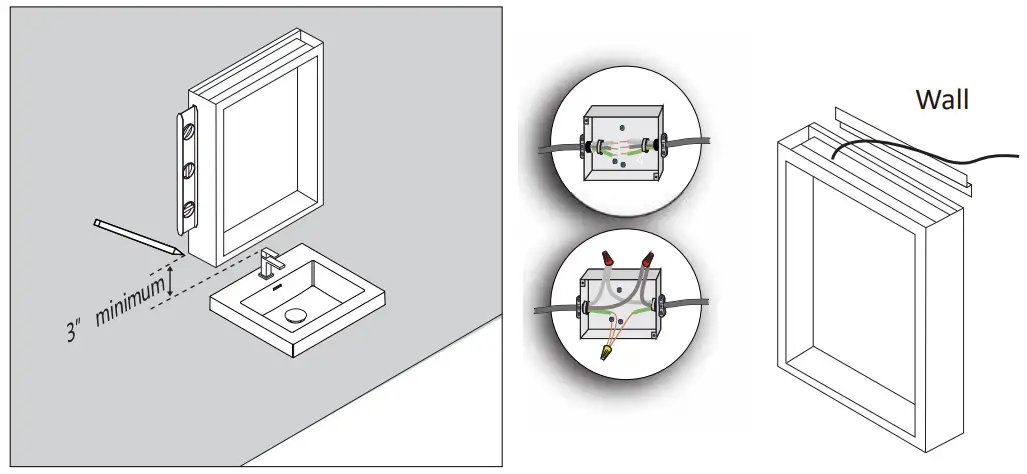 3" minimum

Wall