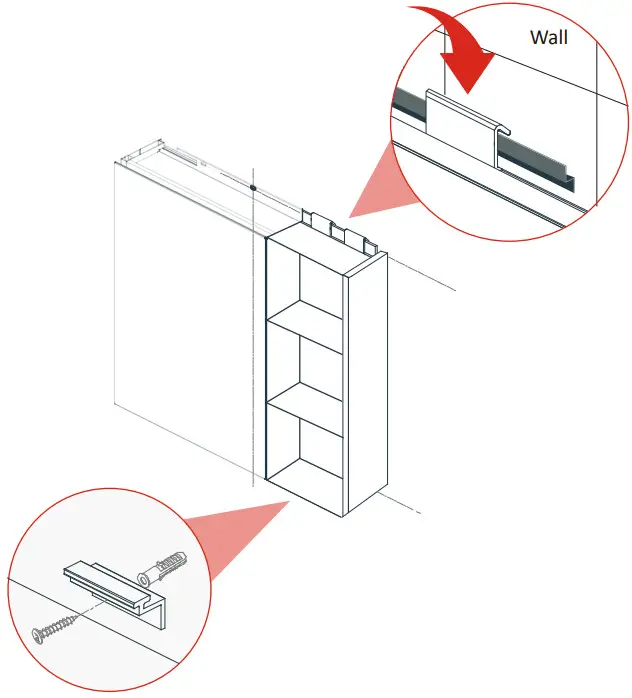 Wall