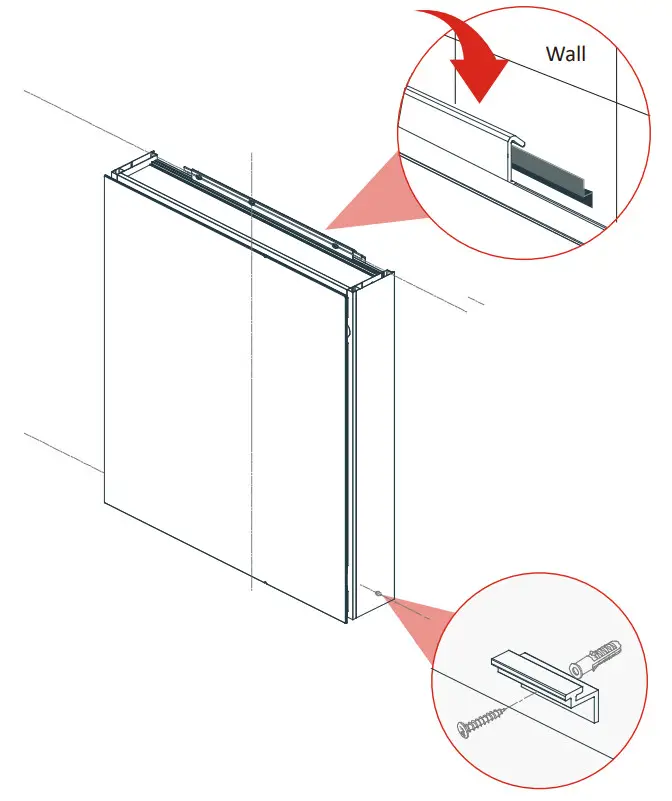 Wall