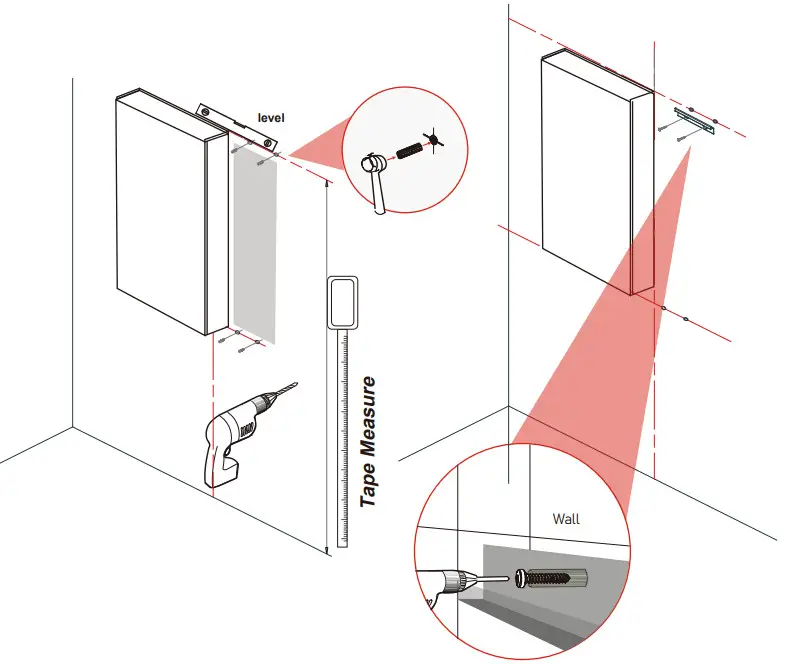 level

Tape Measure

Wall