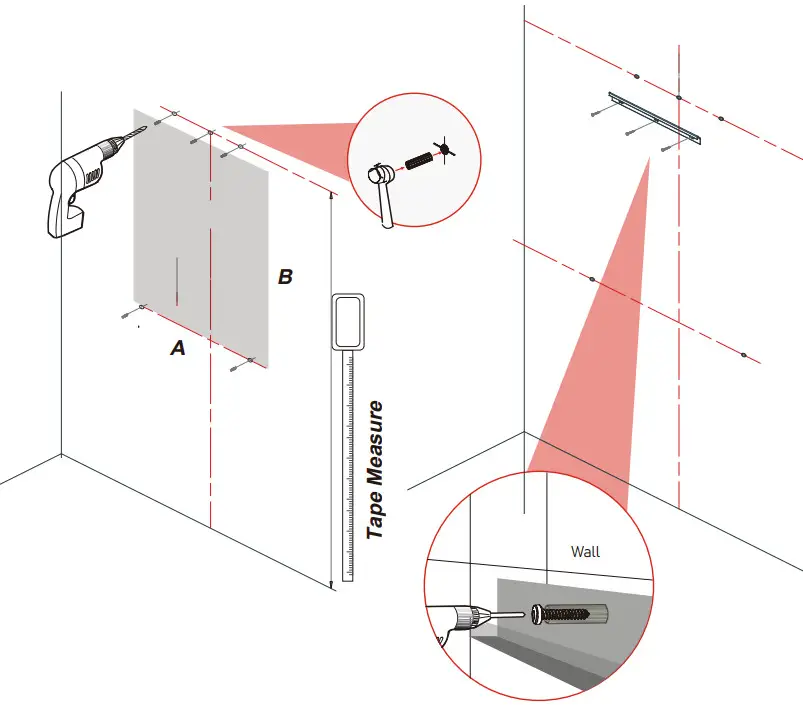 B

A

Tape Measure

Wall