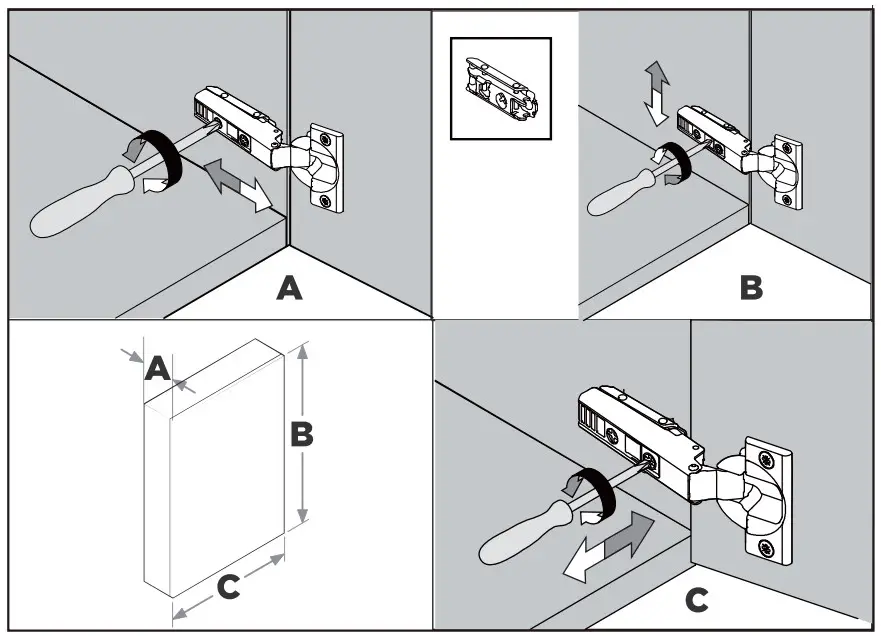 A

B

A

B

C

C