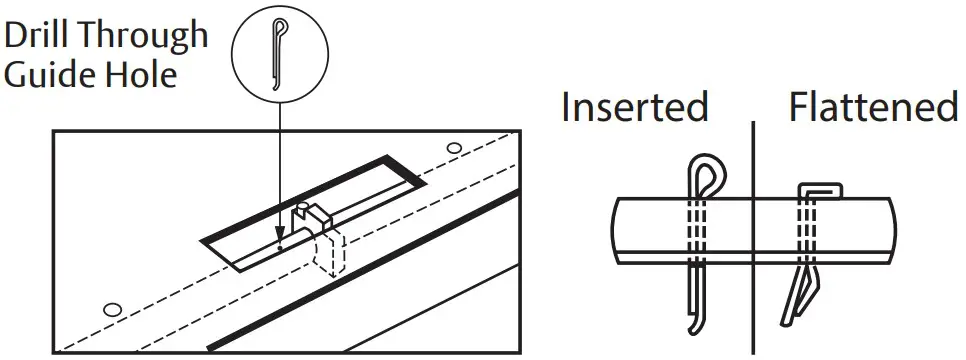 Drill Through Guide Hole

Inserted

Flattened