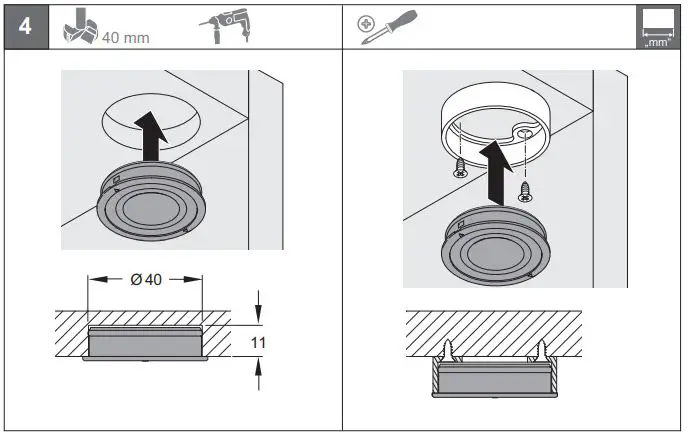 4 40 mm

„mm"

Ø 40

11