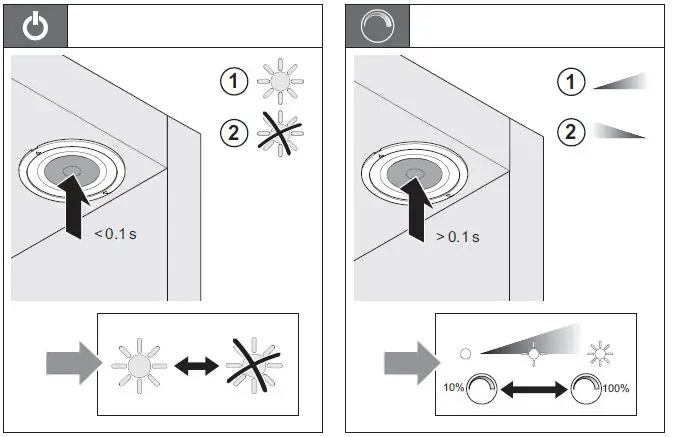 1
2
< 0.1 s

1
2
> 0.1 s
10%
100%