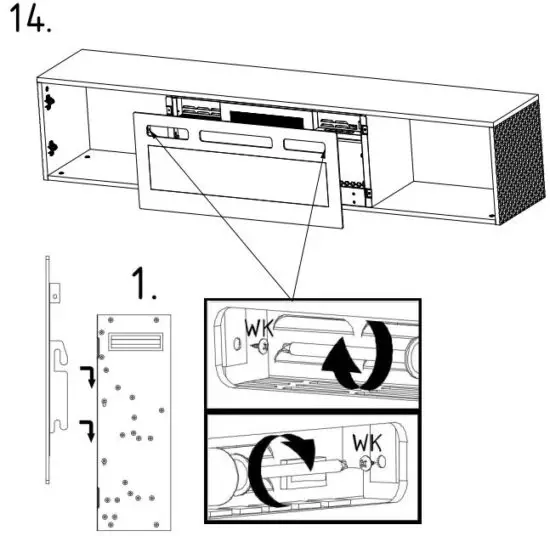 14.

1.

WK

WK