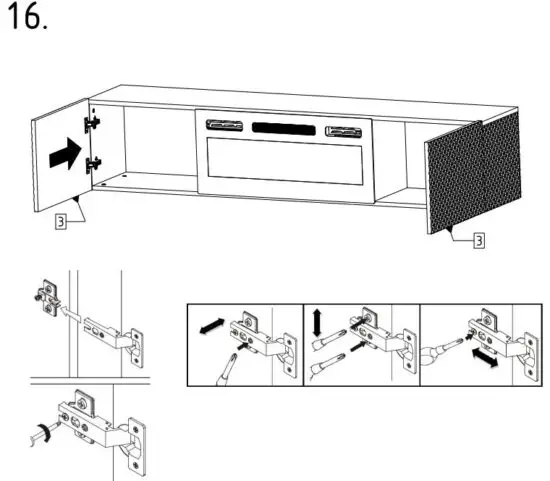 16.

3

3