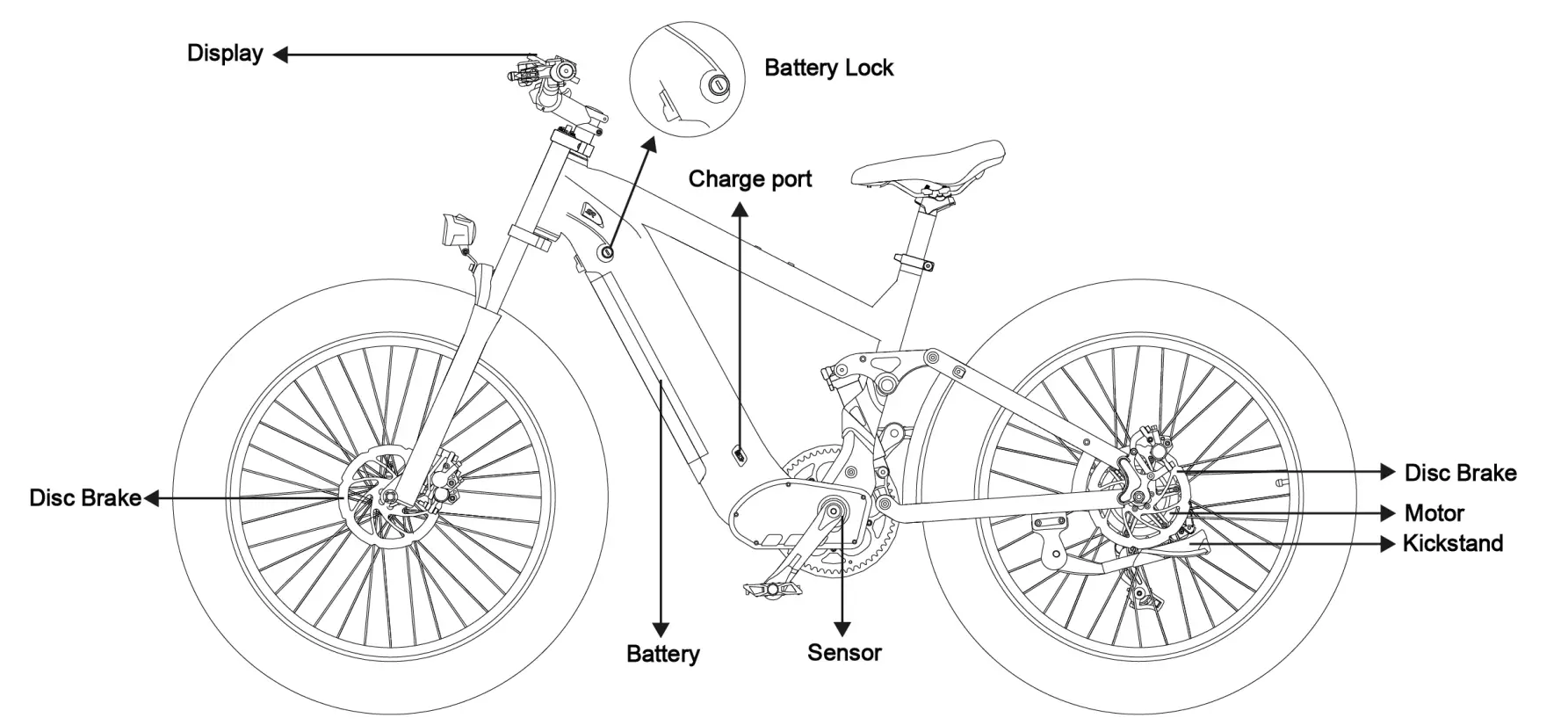 Display

Battery Lock

Charge port

Disc Brake

Disc Brake

Motor

Kickstand

Battery

Sensor