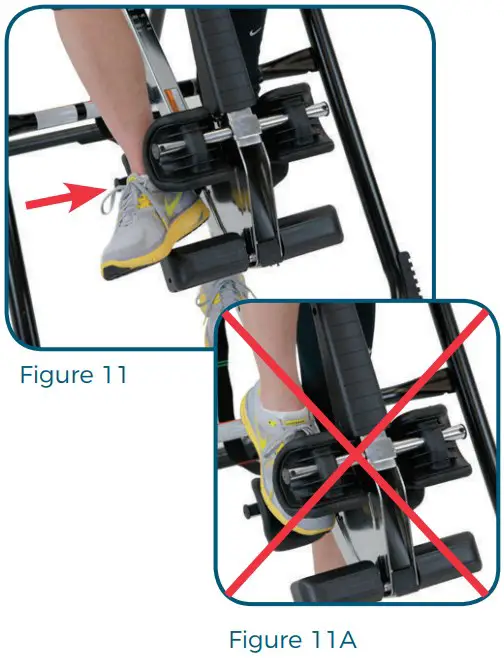 Figure 11

Figure 11A