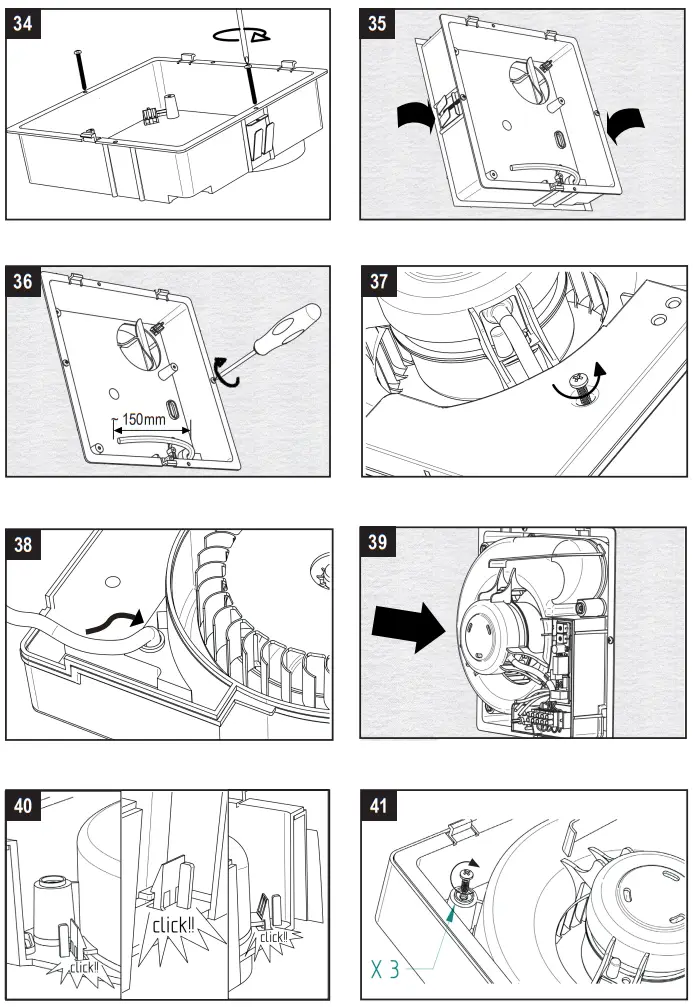 34

35

36

150mm

37

38

39

40

click!!

click!!

click!!

41

X 3