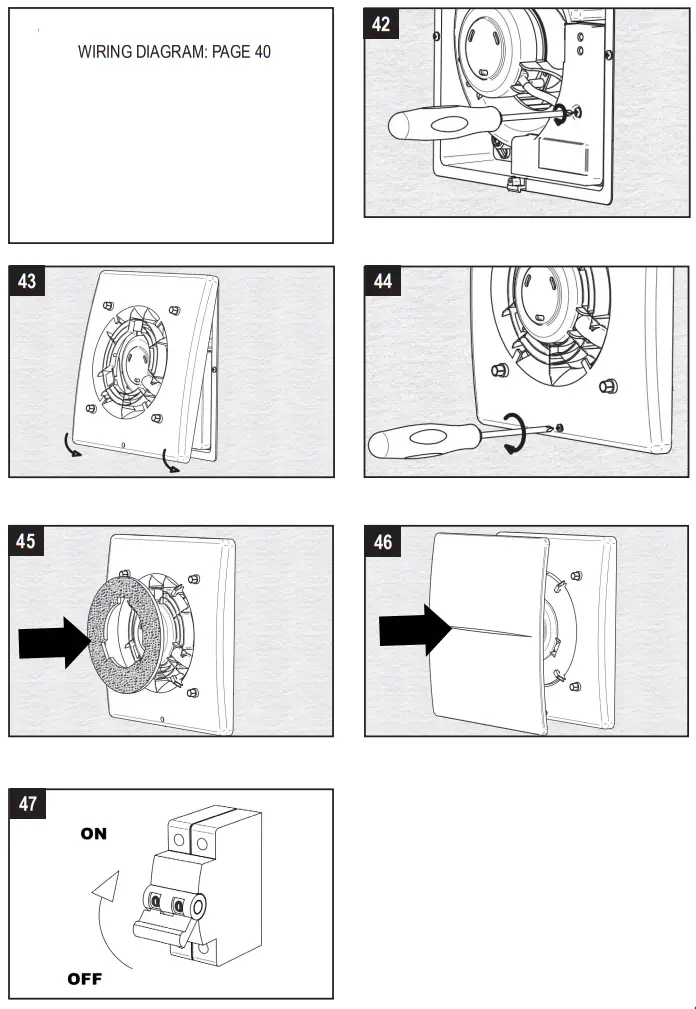 WIRING DIAGRAM: PAGE 40

42

43

44

45

46

47

ON

OFF